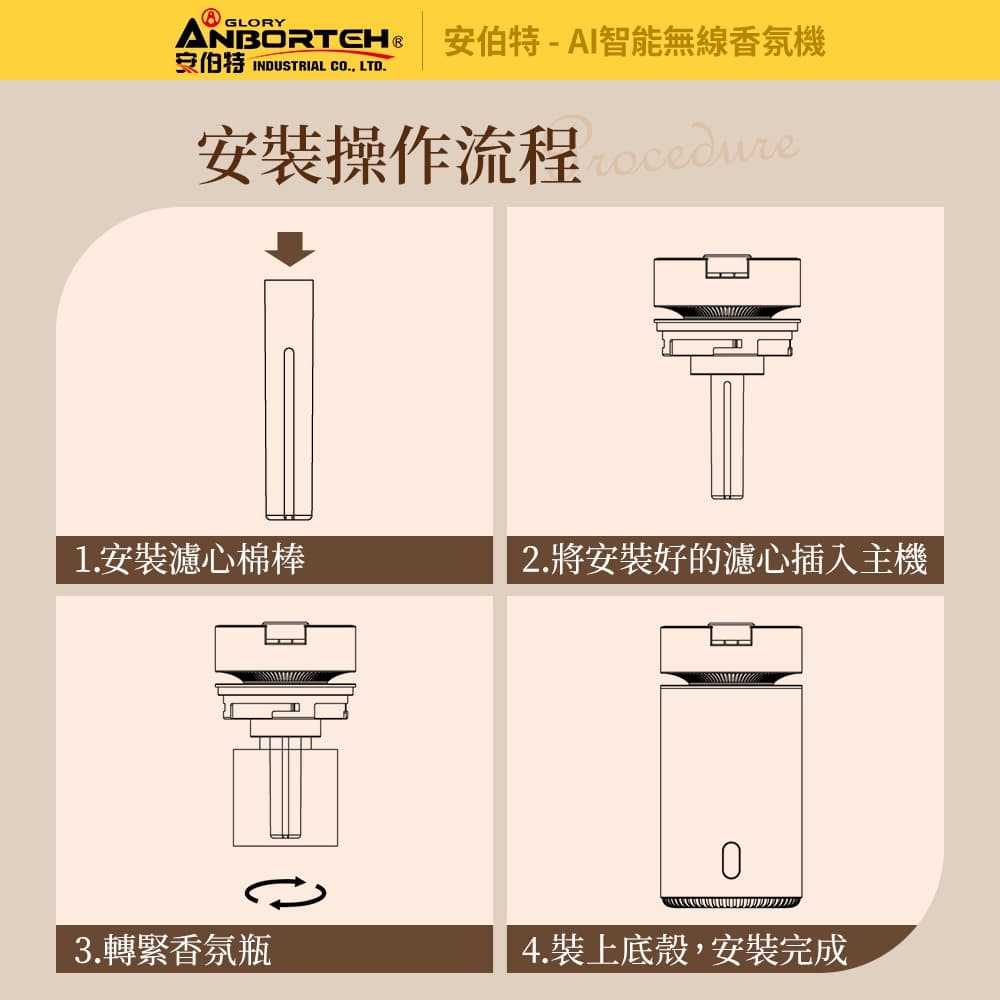 GLORY
ANBORTEH®
安伯特 INDUSTRIAL CO., LTD.

安伯特 - AI智能無線香氛機

安裝操作流程 Procedure

1.安裝濾心棉棒

2.將安裝好的濾心插入主機

3.轉緊香氛瓶

4.裝上底殼,安裝完成